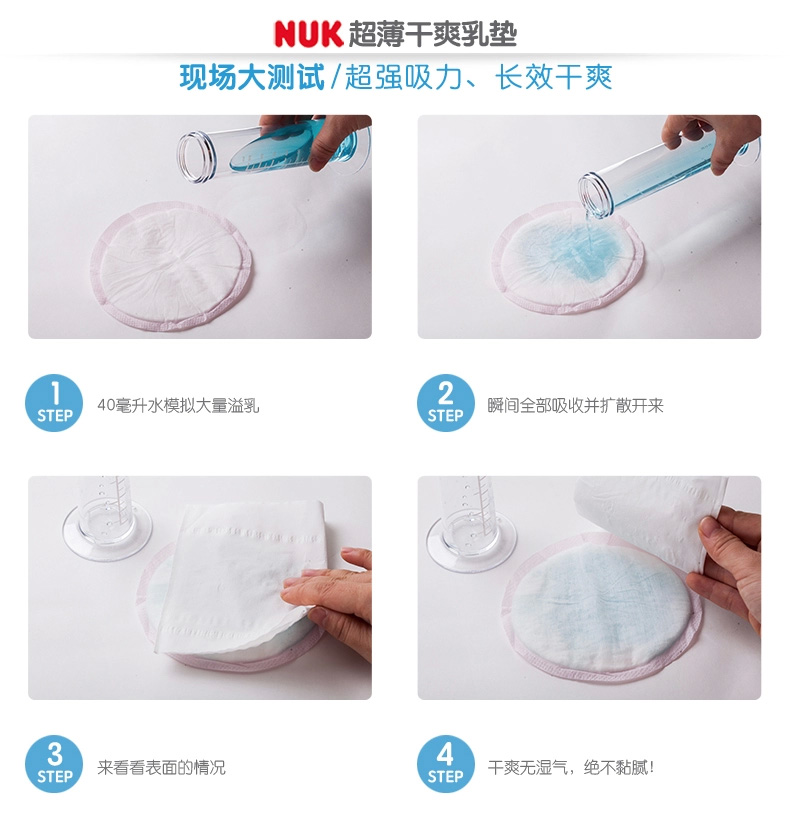 NUK 超薄干爽乳垫

现场大测试/超强吸力、长效干爽

1 STEP 40毫升水模拟大量溢乳

2 STEP 瞬间全部吸收并扩散开来

3 STEP 来看看表面的情况

4 STEP 干爽无湿气，绝不黏腻!